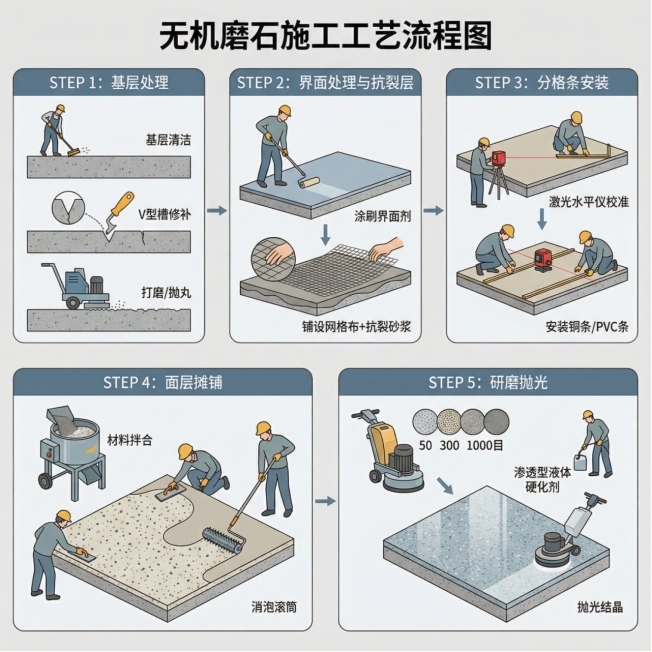 无机磨石施工工艺流程图

STEP 1：基层处理

基层清洁

V型槽修补

打磨/抛丸

STEP 2：界面处理与抗裂层

涂刷界面剂

铺设网格布+抗裂砂浆

STEP 3：分格条安装

激光水平仪校准

安装铜条/PVC条

STEP 4：面层摊铺

材料拌合

消泡滚筒

STEP 5：研磨抛光

50 300 1000目

渗透型液体硬化剂

抛光结晶